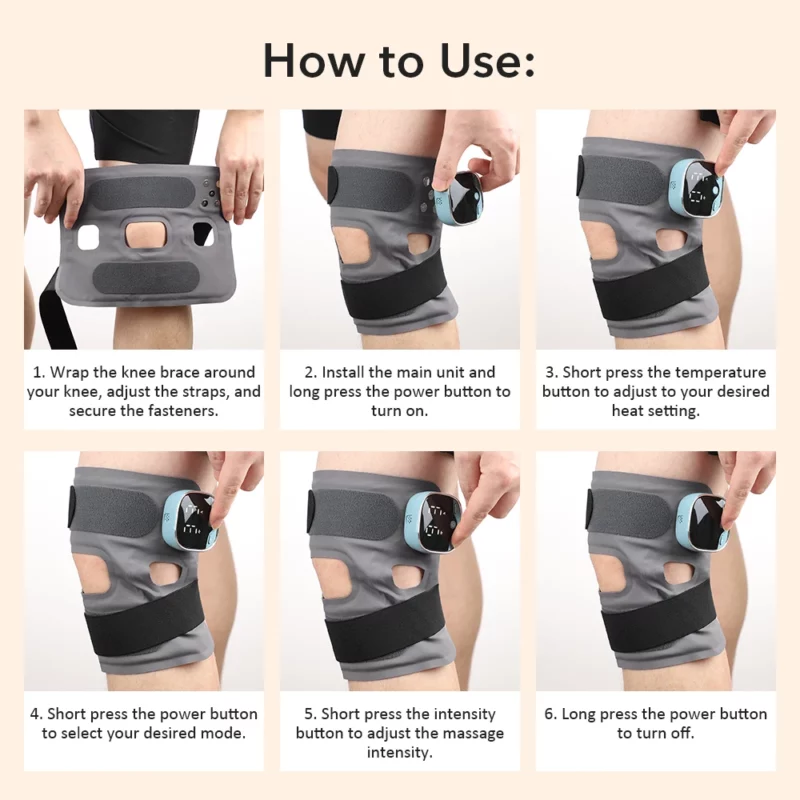 How to Use:

1. Wrap the knee brace around your knee, adjust the straps, and secure the fasteners.

2. Install the main unit and long press the power button to turn on.

3. Short press the temperature button to adjust to your desired heat setting.

4. Short press the power button to select your desired mode.

5. Short press the intensity button to adjust the massage intensity.

6. Long press the power button to turn off.